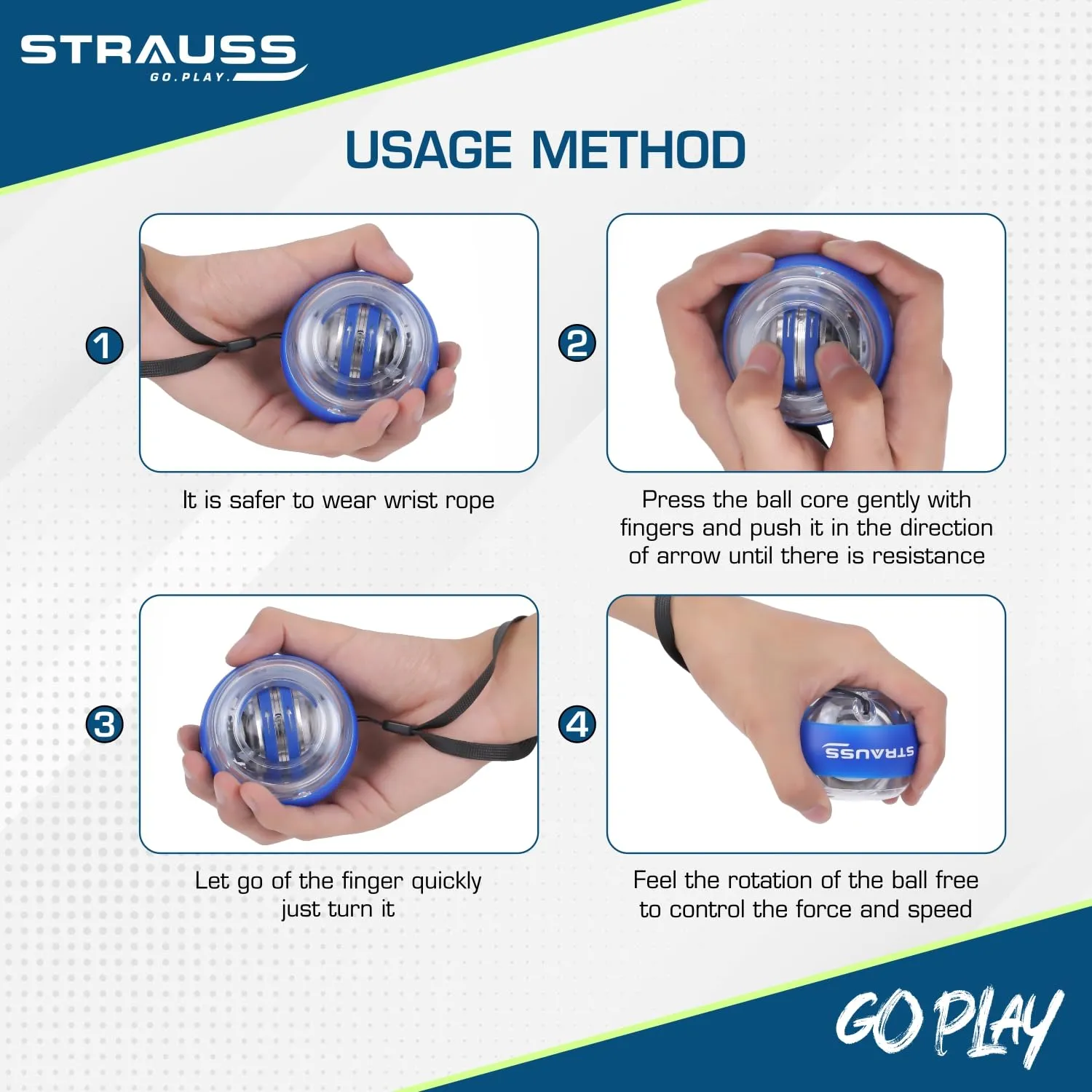 STRAUSS
GO.PLAY.

USAGE METHOD

1

It is safer to wear wrist rope

2

Press the ball core gently with fingers and push it in the direction of arrow until there is resistance

3

Let go of the finger quickly just turn it

4

STRAUSS

Feel the rotation of the ball free to control the force and speed

GO PLAY